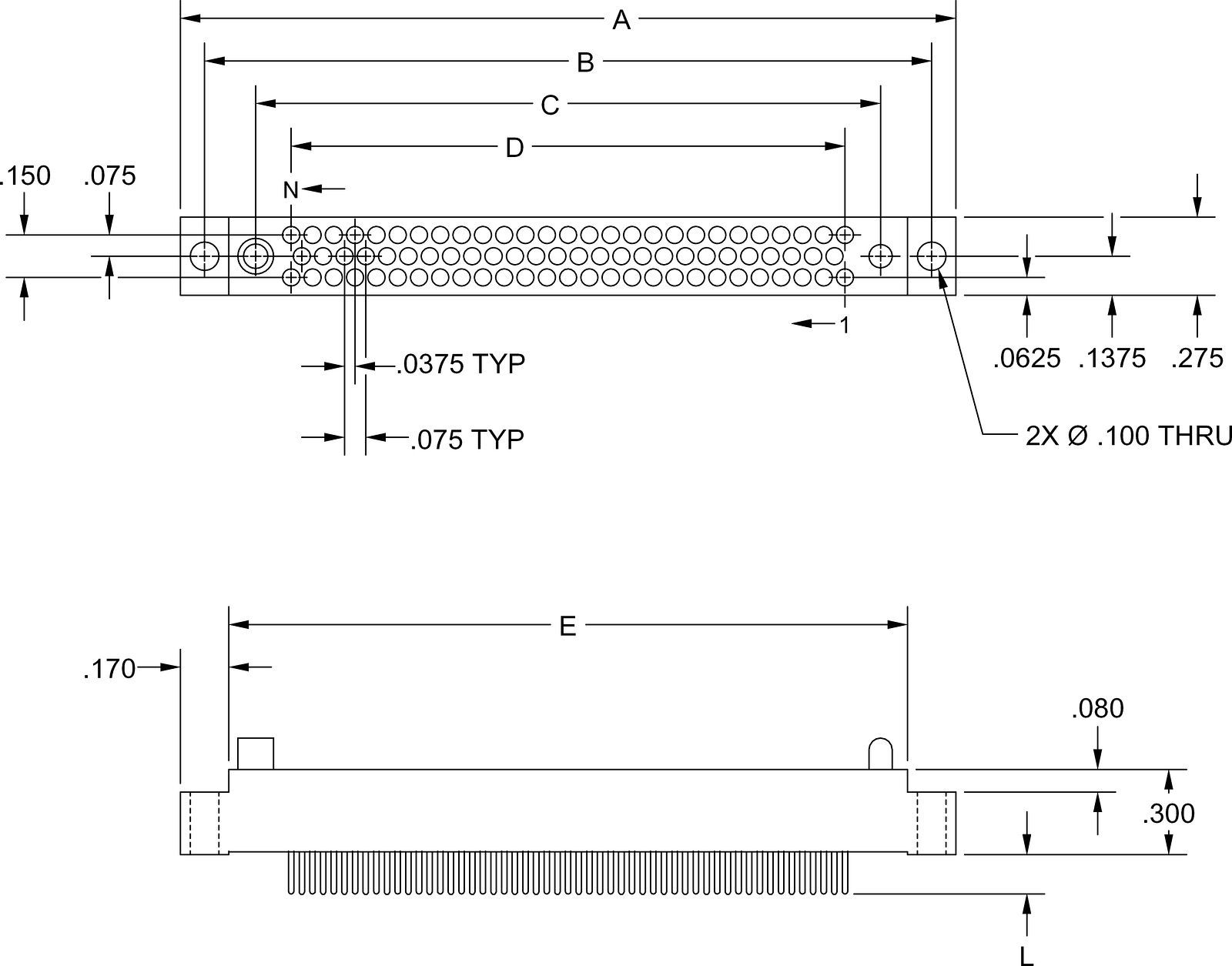 A
B
C
D
.150
.075
N
1
.0375 TYP
.075 TYP
.0625
.1375
.275
2X Ø .100 THRU
E
.170
.080
.300
L